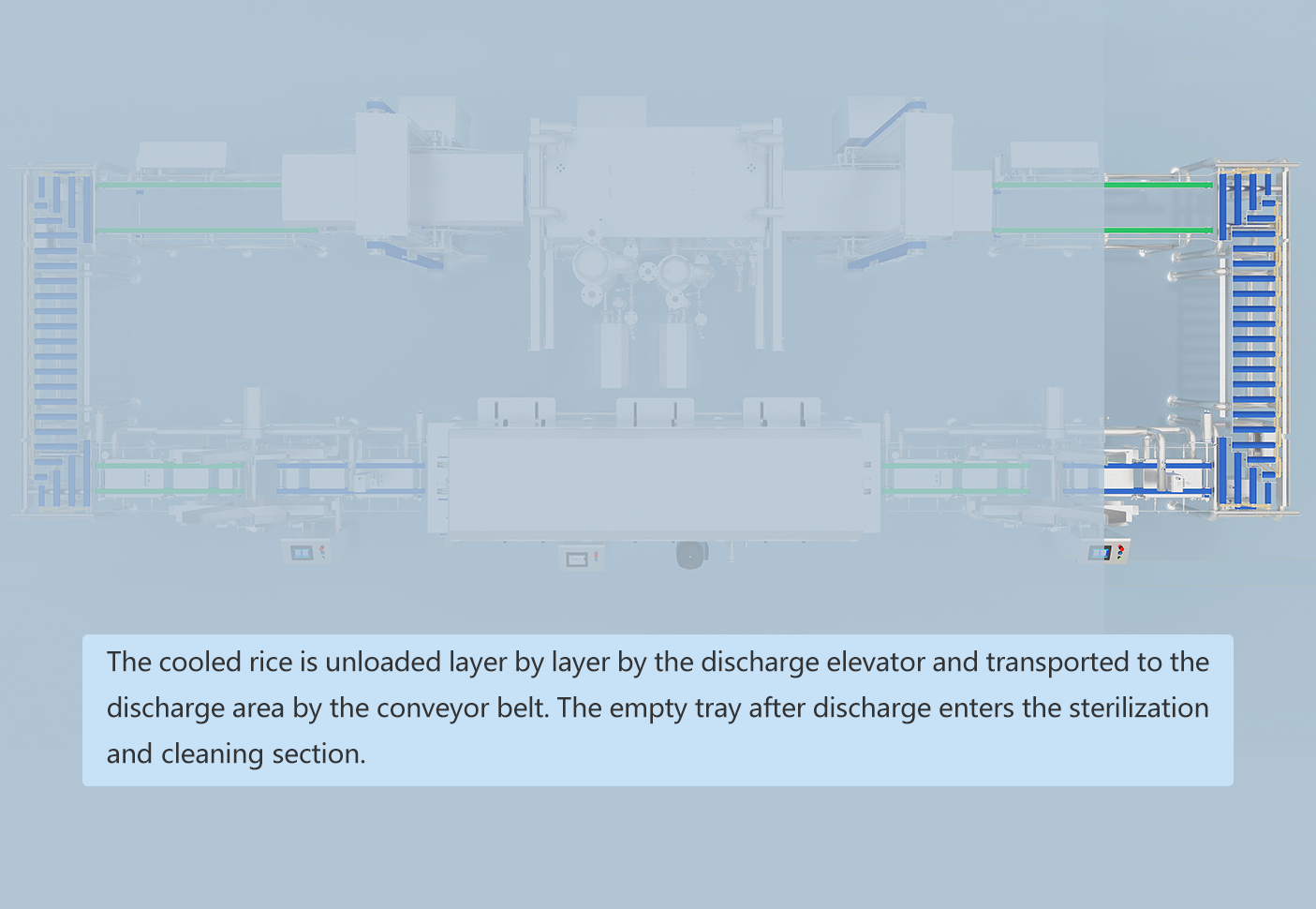 The cooled rice is unloaded layer by layer by the discharge elevator and transported to the discharge area by the conveyor belt. The empty tray after discharge enters the sterilization and cleaning section.