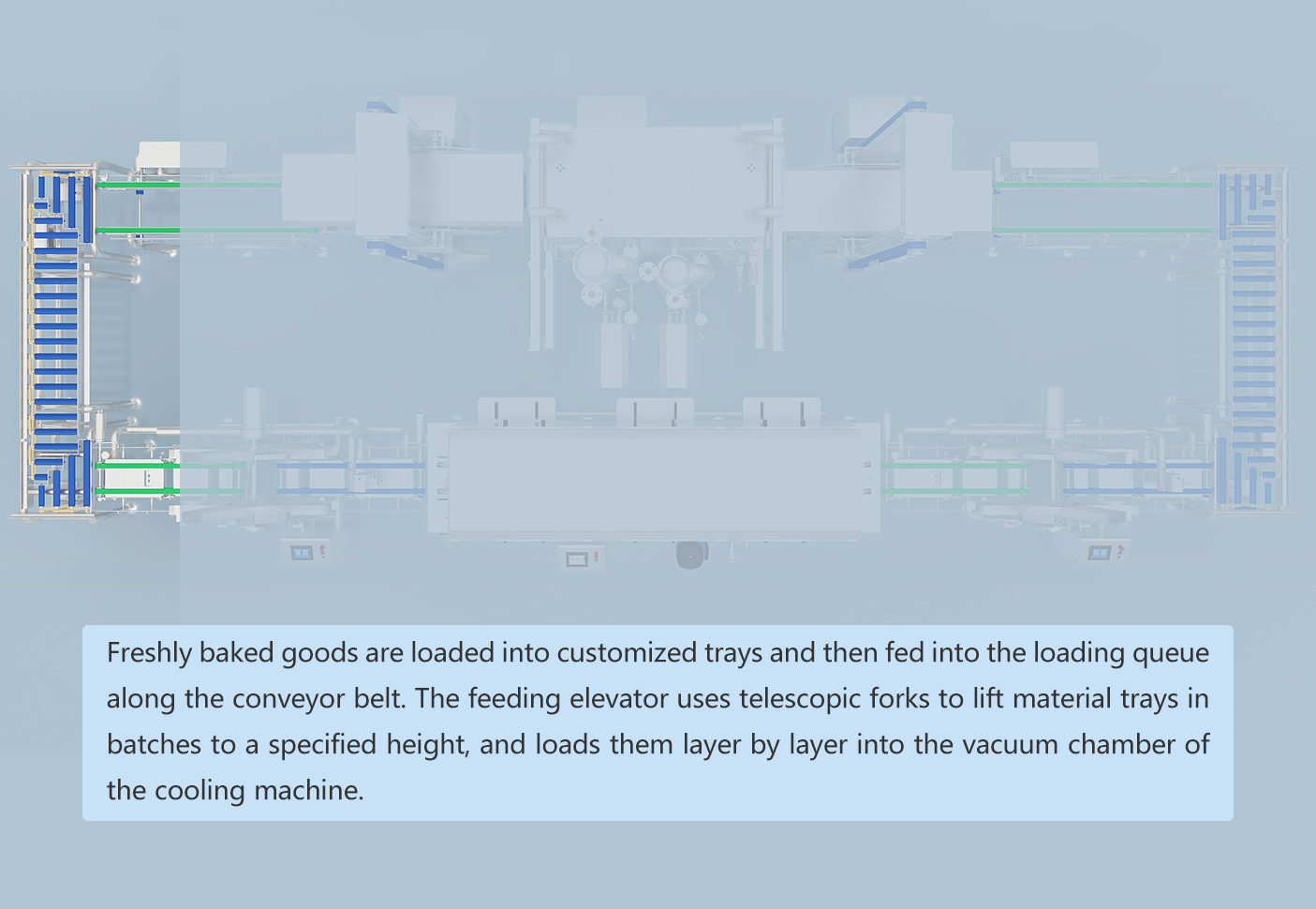 Freshly baked goods are loaded into customized trays and then fed into the loading queue along the conveyor belt. The feeding elevator uses telescopic forks to lift material trays in batches to a specified height, and loads them layer by layer into the vacuum chamber of the cooling machine.